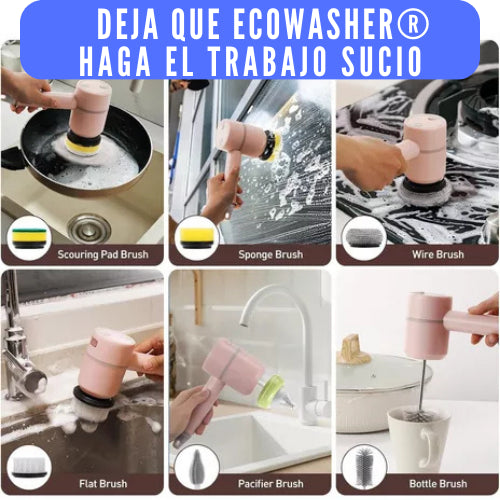 DEJA QUE ECOWASHER®
HAGA EL TRABAJO SUCIO

Scouring Pad Brush

Sponge Brush

Wire Brush

Flat Brush

Pacifier Brush

Bottle Brush