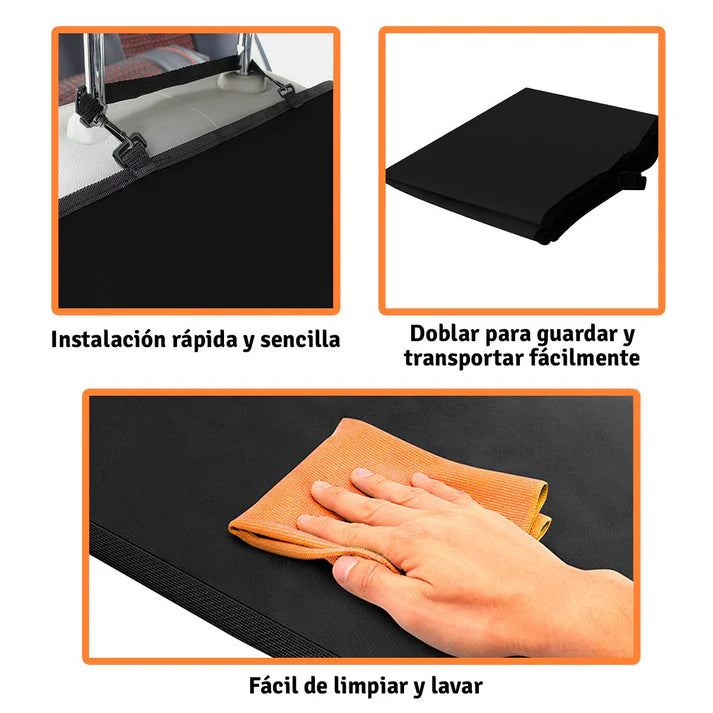 Instalación rápida y sencilla

Doblar para guardar y transportar fácilmente

Fácil de limpiar y lavar